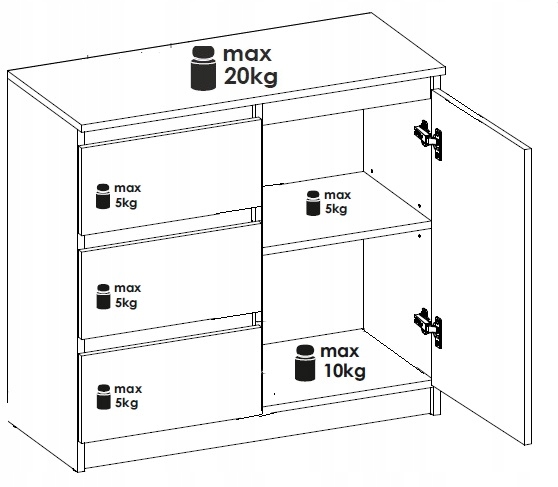 max
20kg

max
5kg

max
5kg

max
5kg

max
5kg

max
10kg